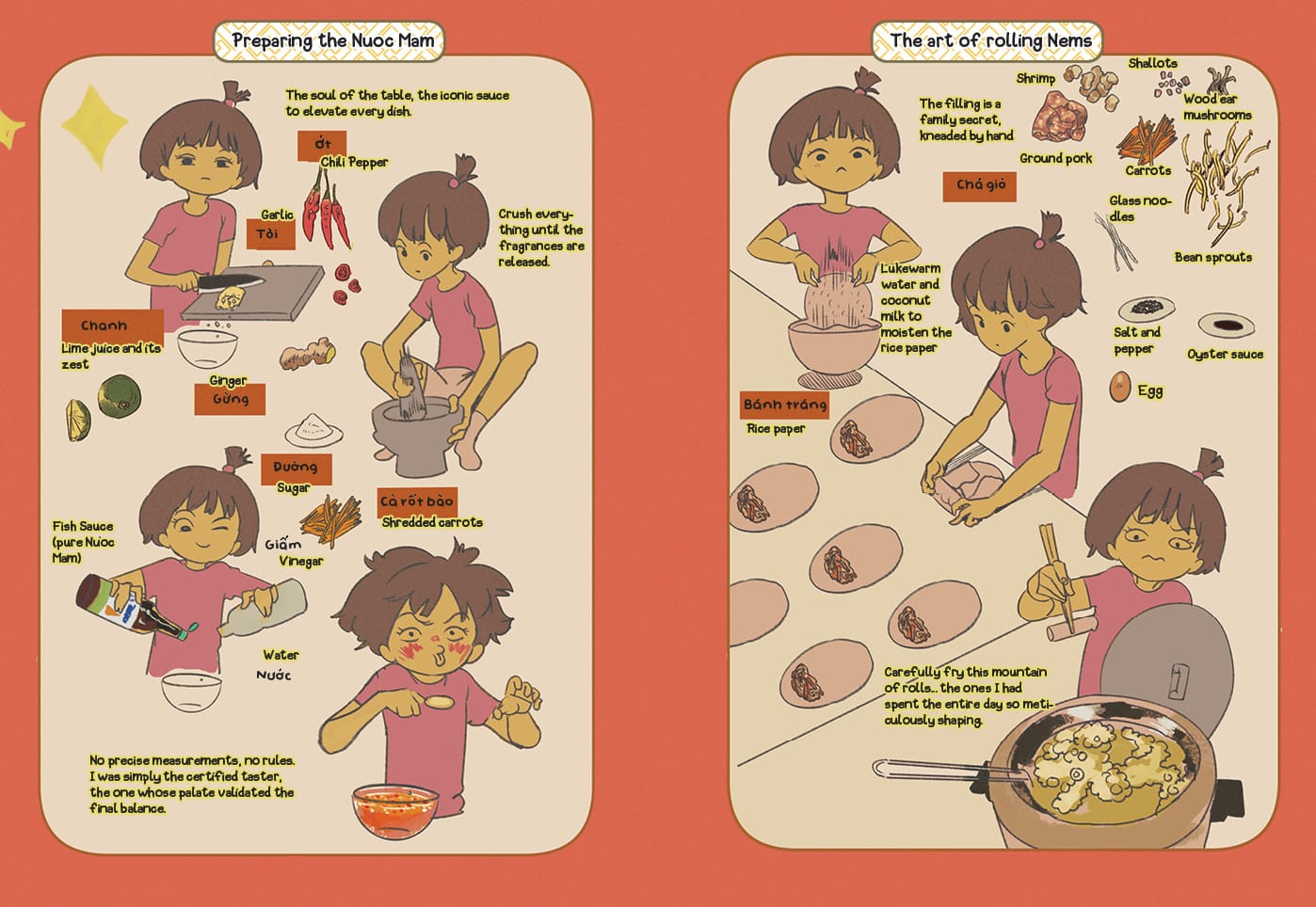 Preparing the Nuoc Mam

The soul of the table, the iconic sauce to elevate every dish.

ớt
Chili Pepper

Garlic
Tỏi

Crush everything until the fragrances are released.

Chanh
Lime juice and its zest

Ginger
Gừng

Đường
Sugar

Cà rốt bào
Shredded carrots

Fish Sauce (pure Nuoc Mam)

Giấm
Vinegar

Water
Nước

No precise measurements, no rules. I was simply the certified taster, the one whose palate validated the final balance.

The art of rolling Nems

The filling is a family secret, kneaded by hand

Shrimp

Shallots

Wood ear mushrooms

Ground pork

Carrots

Chả giò

Glass noodles

Bean sprouts

Lukewarm water and coconut milk to moisten the rice paper

Salt and pepper

Oyster sauce

Egg

Bánh tráng
Rice paper

Carefully fry this mountain of rolls... the ones I had spent the entire day so meticulously shaping.