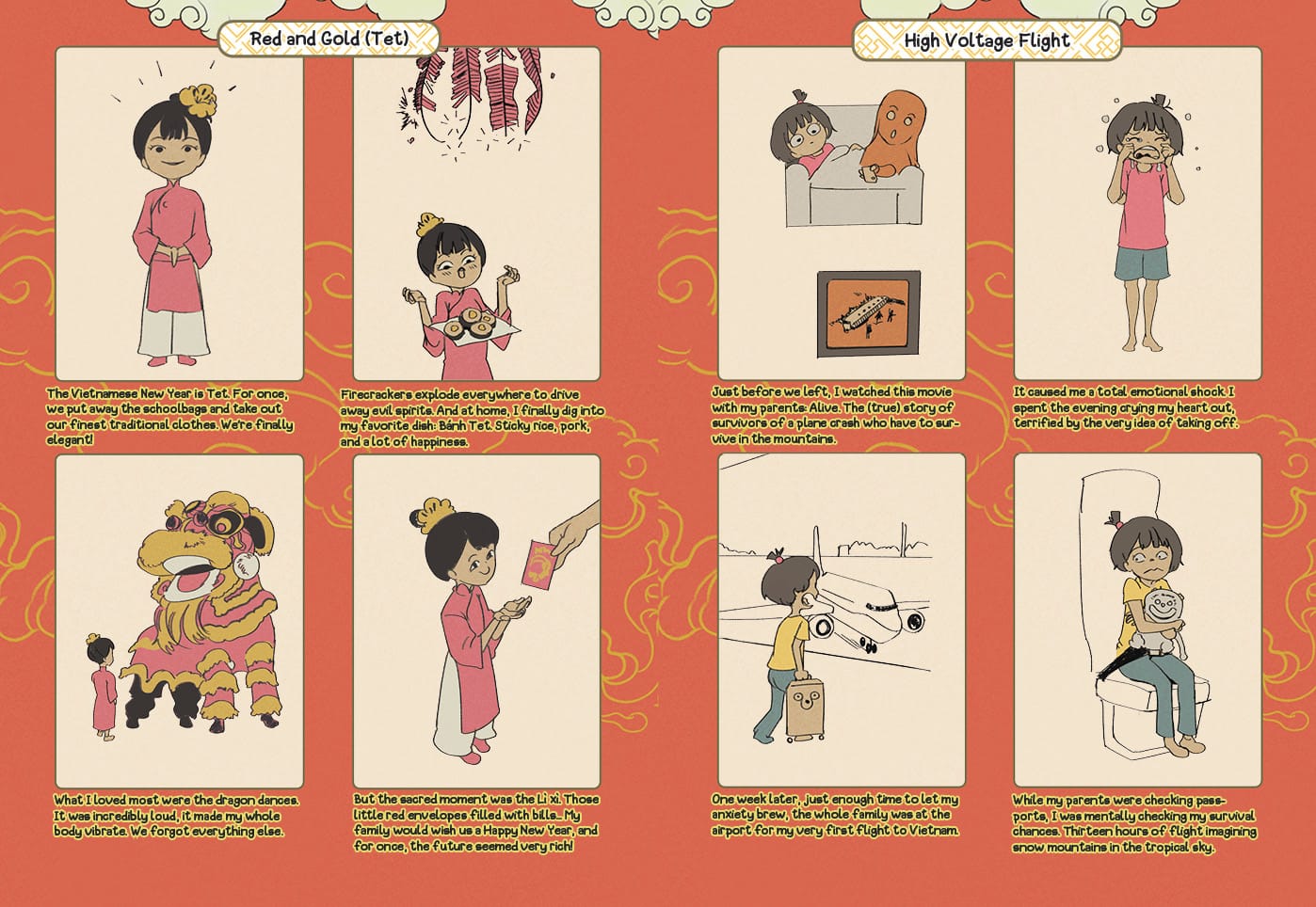 Red and Gold (Tet)

The Vietnamese New Year is Tet. For once, we put away the schoolbags and take out our finest traditional clothes. We're finally elegant!

Firecrackers explode everywhere to drive away evil spirits. And at home, I finally dig into my favorite dish: Bánh Tet. Sticky rice, pork, and a lot of happiness.

What I loved most were the dragon dances. It was incredibly loud, it made my whole body vibrate. We forgot everything else.

But the sacred moment was the Li xi. Those little red envelopes filled with bills... My family would wish us a Happy New Year, and for once, the future seemed very rich!

High Voltage Flight

Just before we left, I watched this movie with my parents: Alive. The (true) story of survivors of a plane crash who have to survive in the mountains.

It caused me a total emotional shock. I spent the evening crying my heart out, terrified by the very idea of taking off.

One week later, just enough time to let my anxiety brew, the whole family was at the airport for my very first flight to Vietnam.

While my parents were checking passports, I was mentally checking my survival chances. Thirteen hours of flight imagining snow mountains in the tropical sky.